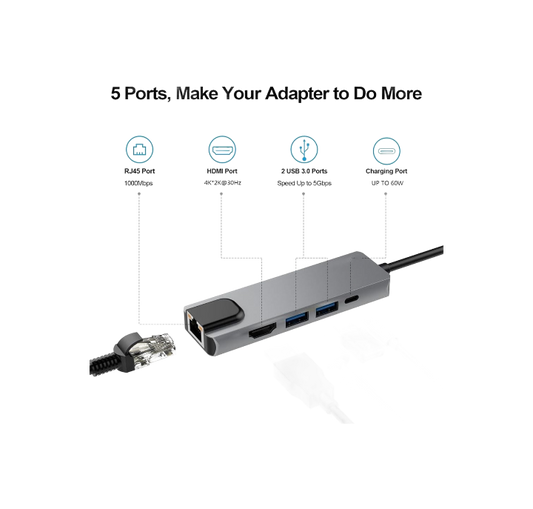 5 Ports, Make Your Adapter to Do More

RJ45 Port
1000Mbps

HDMI Port
4K*2K@30Hz

2 USB 3.0 Ports
Speed Up to 5Gbps

Charging Port
UP TO 60W