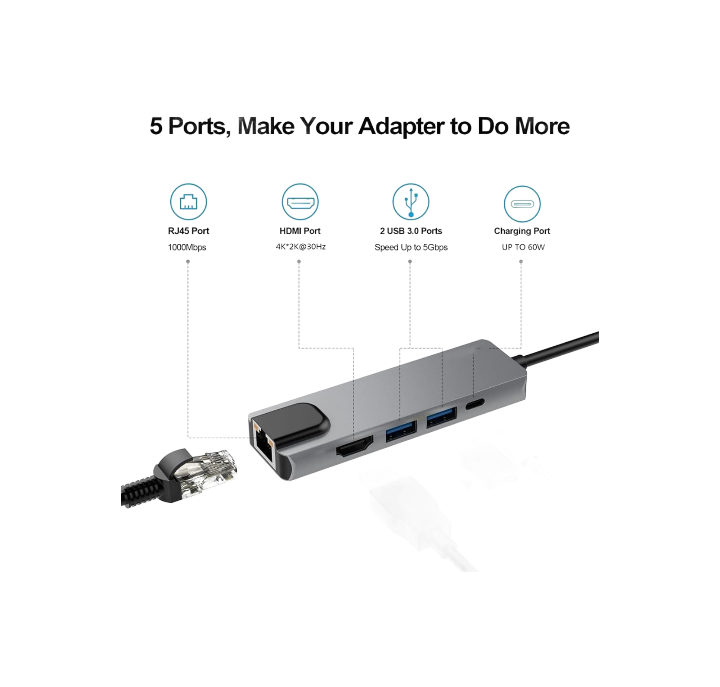 5 Ports, Make Your Adapter to Do More

RJ45 Port
1000Mbps

HDMI Port
4K*2K@30Hz

2 USB 3.0 Ports
Speed Up to 5Gbps

Charging Port
UP TO 60W